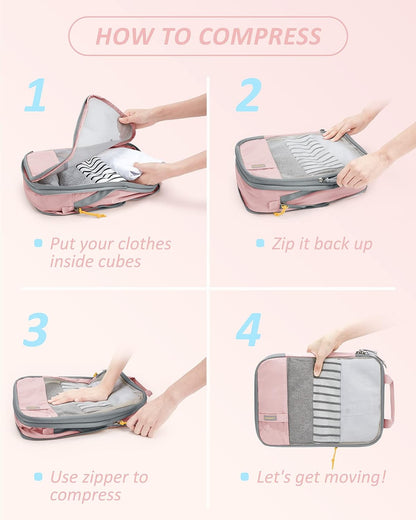 HOW TO COMPRESS

1

Put your clothes inside cubes

2

Zip it back up

3

Use zipper to compress

4

Let's get moving!