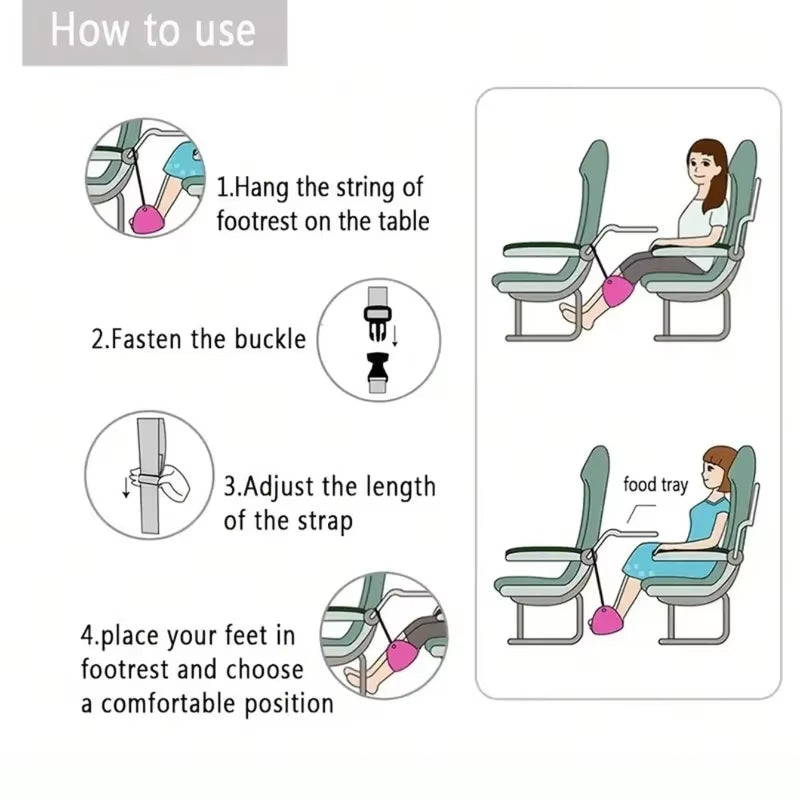 How to use

1.Hang the string of footrest on the table

2.Fasten the buckle

3.Adjust the length of the strap

4.place your feet in footrest and choose a comfortable position

food tray