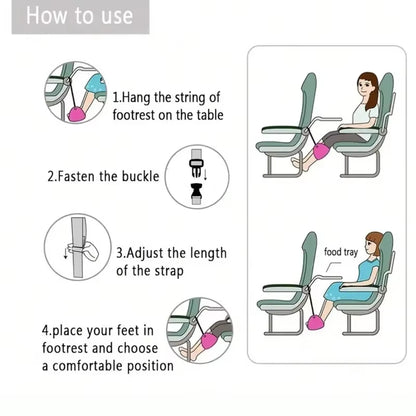 How to use

1.Hang the string of footrest on the table

2.Fasten the buckle

3.Adjust the length of the strap

4.place your feet in footrest and choose a comfortable position

food tray